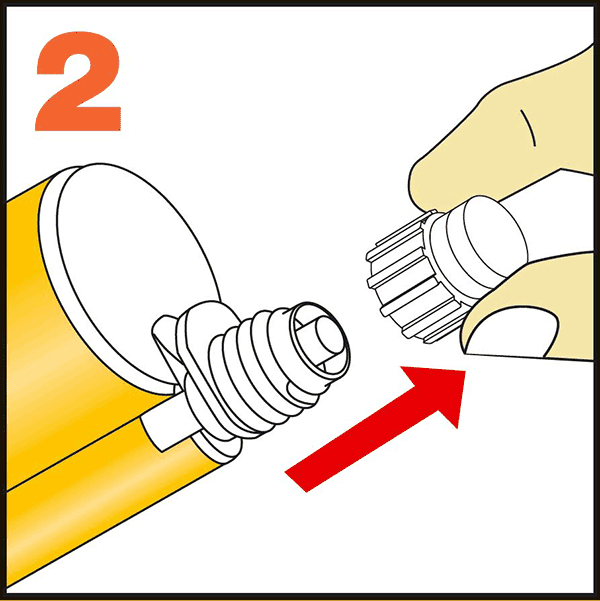 2